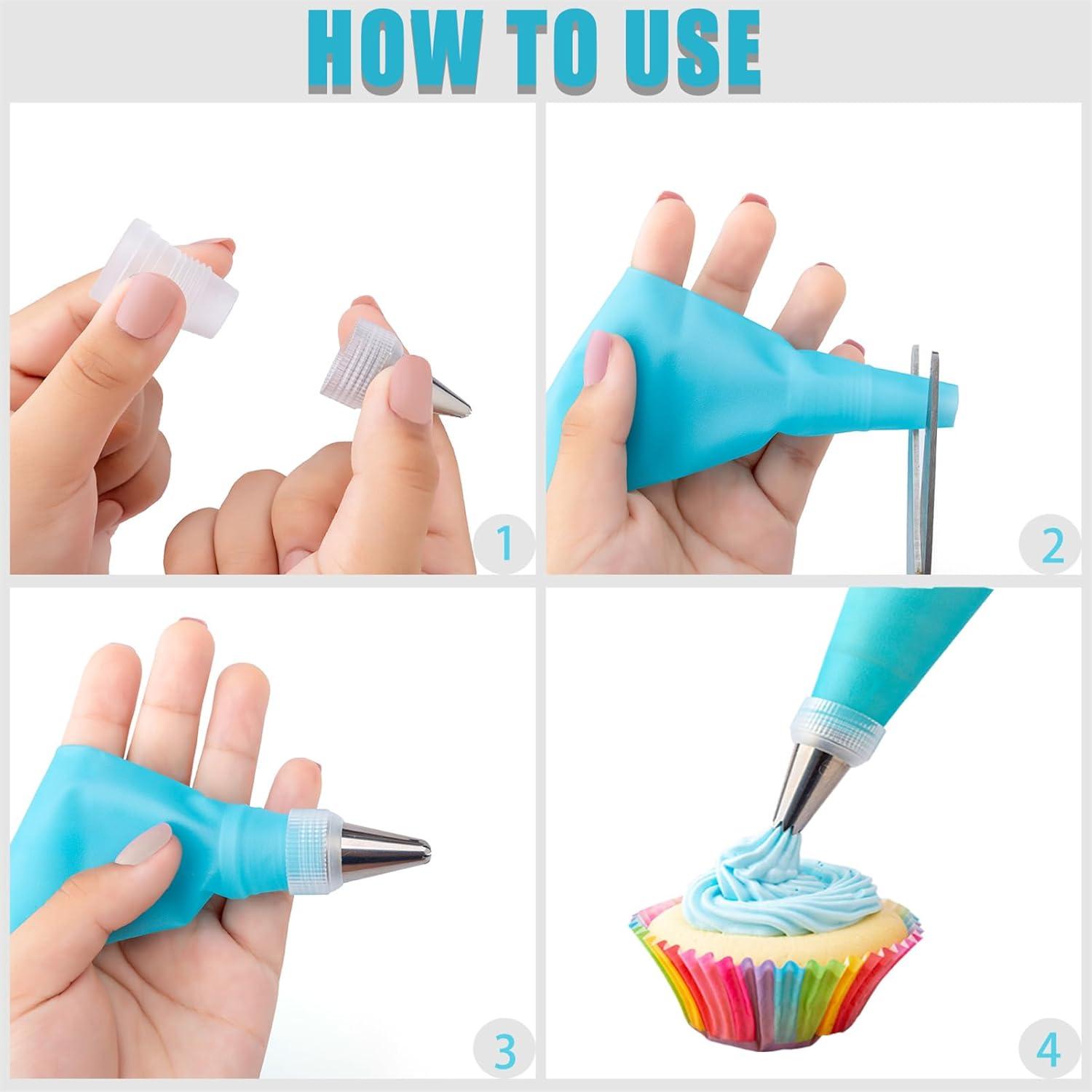 HOW TO USE

1

2

3

4