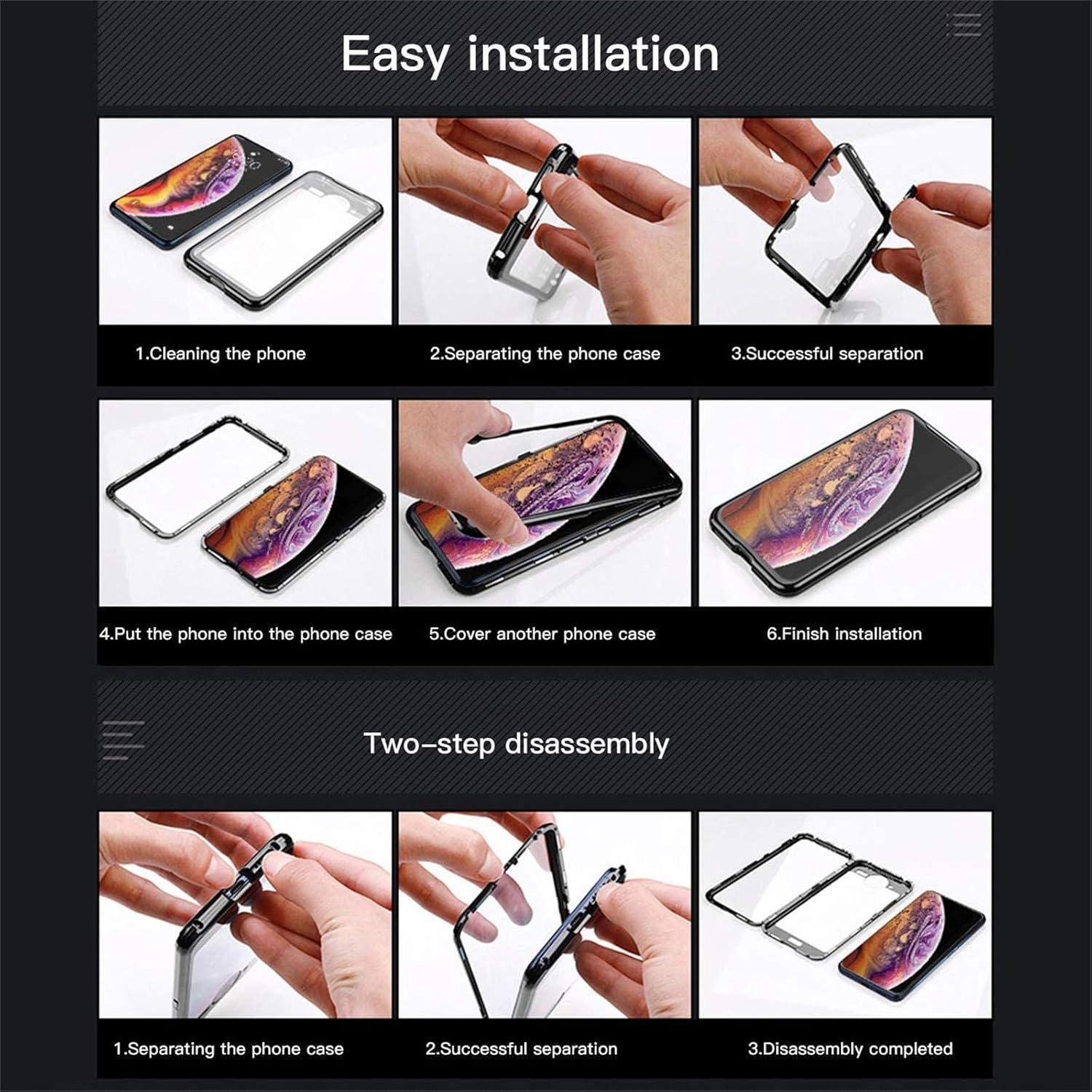 Easy installation

1.Cleaning the phone

2.Separating the phone case

3.Successful separation

4.Put the phone into the phone case

5.Cover another phone case

6.Finish installation

Two-step disassembly

1.Separating the phone case

2.Successful separation

3.Disassembly completed