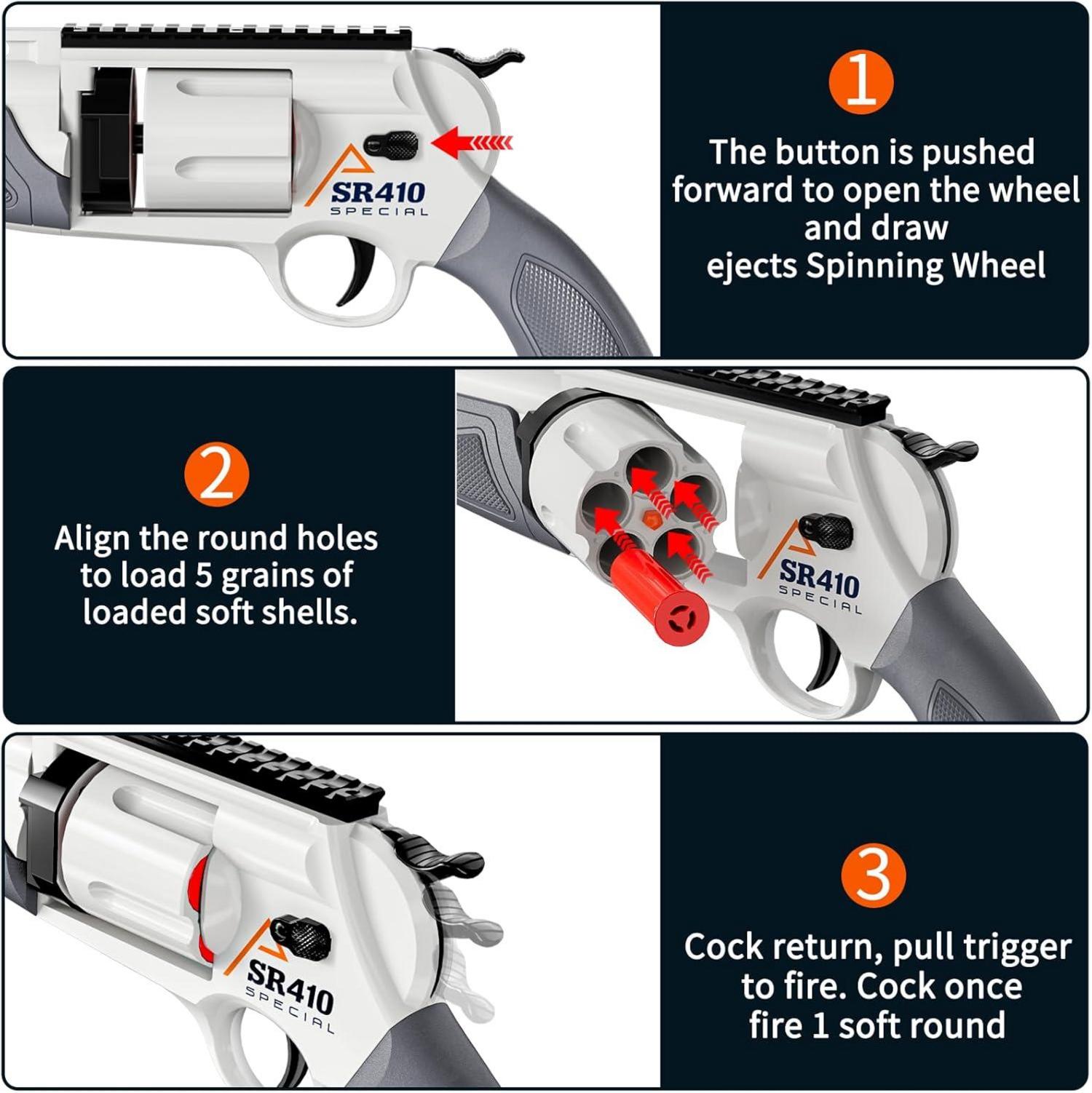 SR410
SPECIAL

1

The button is pushed forward to open the wheel and draw
ejects Spinning Wheel

2

Align the round holes to load 5 grains of loaded soft shells.

SR410
SPECIAL

SR410
SPECIAL

3

Cock return, pull trigger to fire. Cock once fire 1 soft round