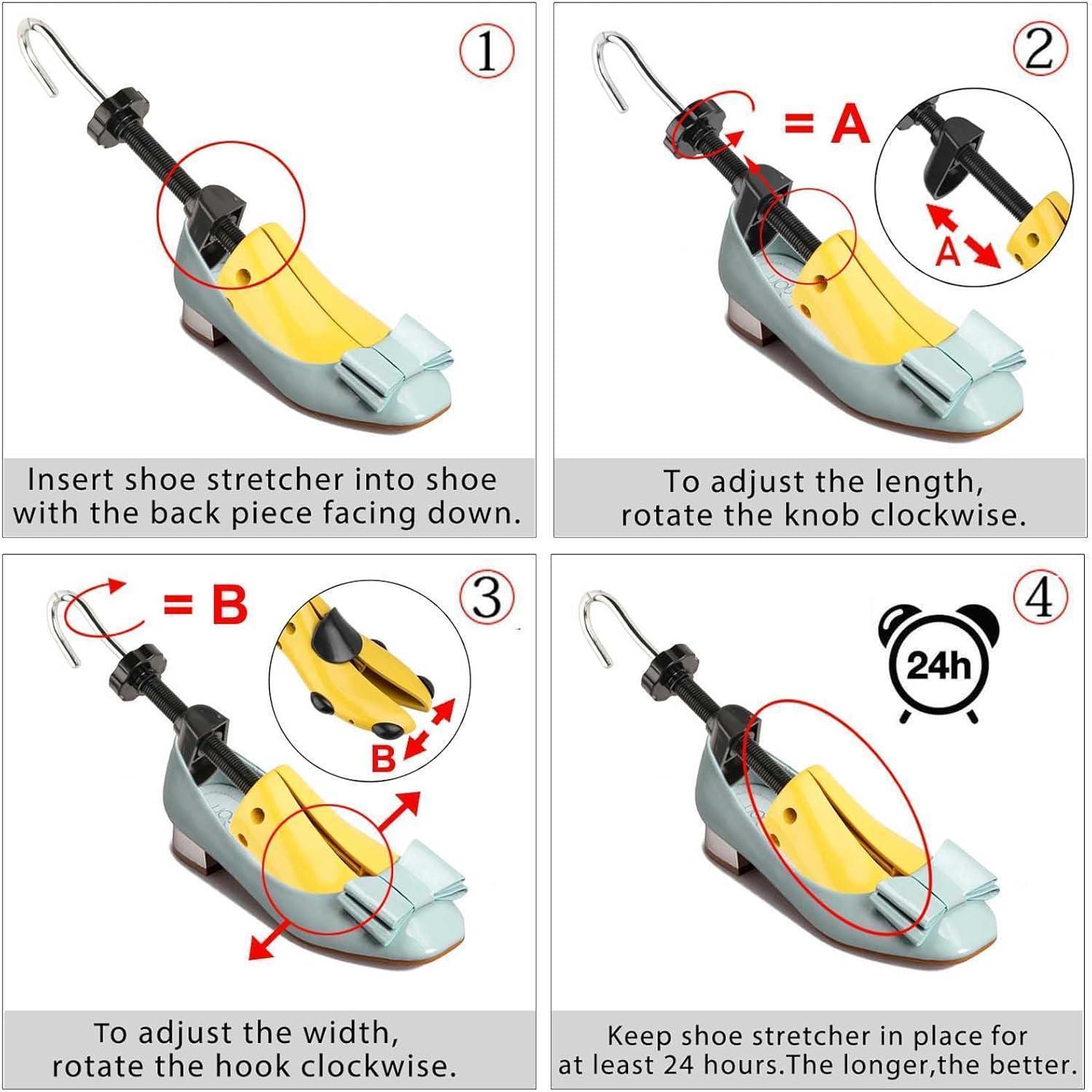 ①

Insert shoe stretcher into shoe with the back piece facing down.

②

= A

A

To adjust the length, rotate the knob clockwise.

= B

③

B

To adjust the width, rotate the hook clockwise.

④

24h

Keep shoe stretcher in place for at least 24 hours.The longer,the better.