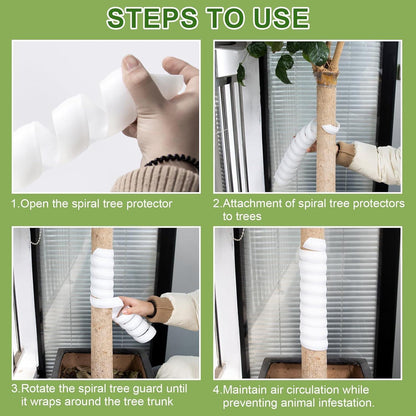 STEPS TO USE

1.Open the spiral tree protector

2.Attachment of spiral tree protectors to trees

3.Rotate the spiral tree guard until it wraps around the tree trunk

4.Maintain air circulation while preventing animal infestation.