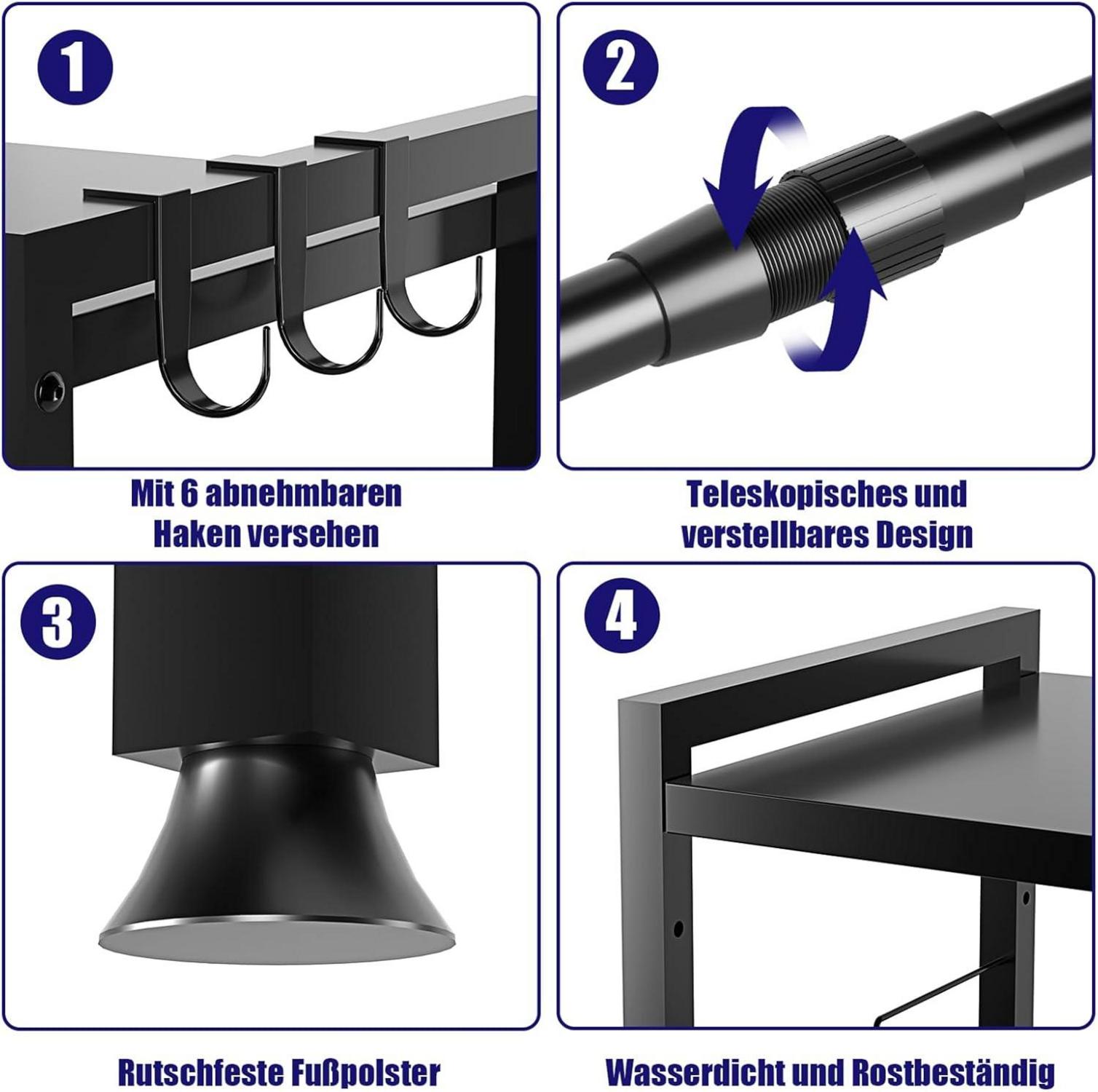 1

Mit 6 abnehmbaren Haken versehen

2

Teleskopisches und verstellbares Design

3

Rutschfeste Fußpolster

4

Wasserdicht und Rostbeständig