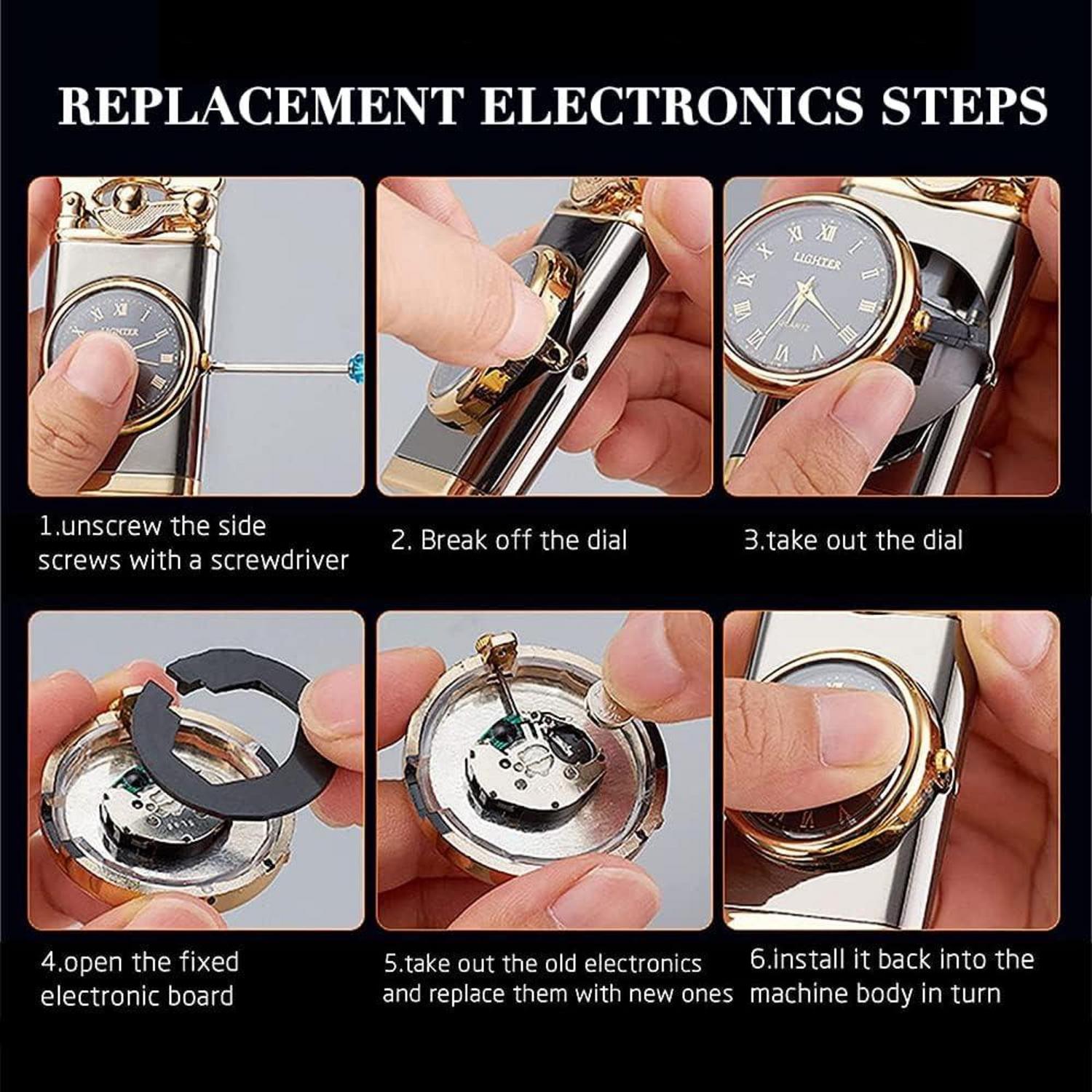 REPLACEMENT ELECTRONICS STEPS

LIGHTER

LIGHTER

QUARTZ

1.unscrew the side screws with a screwdriver

2. Break off the dial

3.take out the dial

4.open the fixed electronic board

5.take out the old electronics and replace them with new ones

6.install it back into the machine body in turn