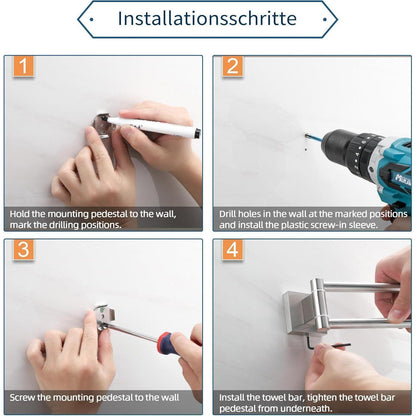 Installationsschritte

1

Hold the mounting pedestal to the wall, mark the drilling positions.

2

Drill holes in the wall at the marked positions and install the plastic screw-in sleeve.

3

Screw the mounting pedestal to the wall

4

Install the towel bar, tighten the towel bar pedestal from underneath.