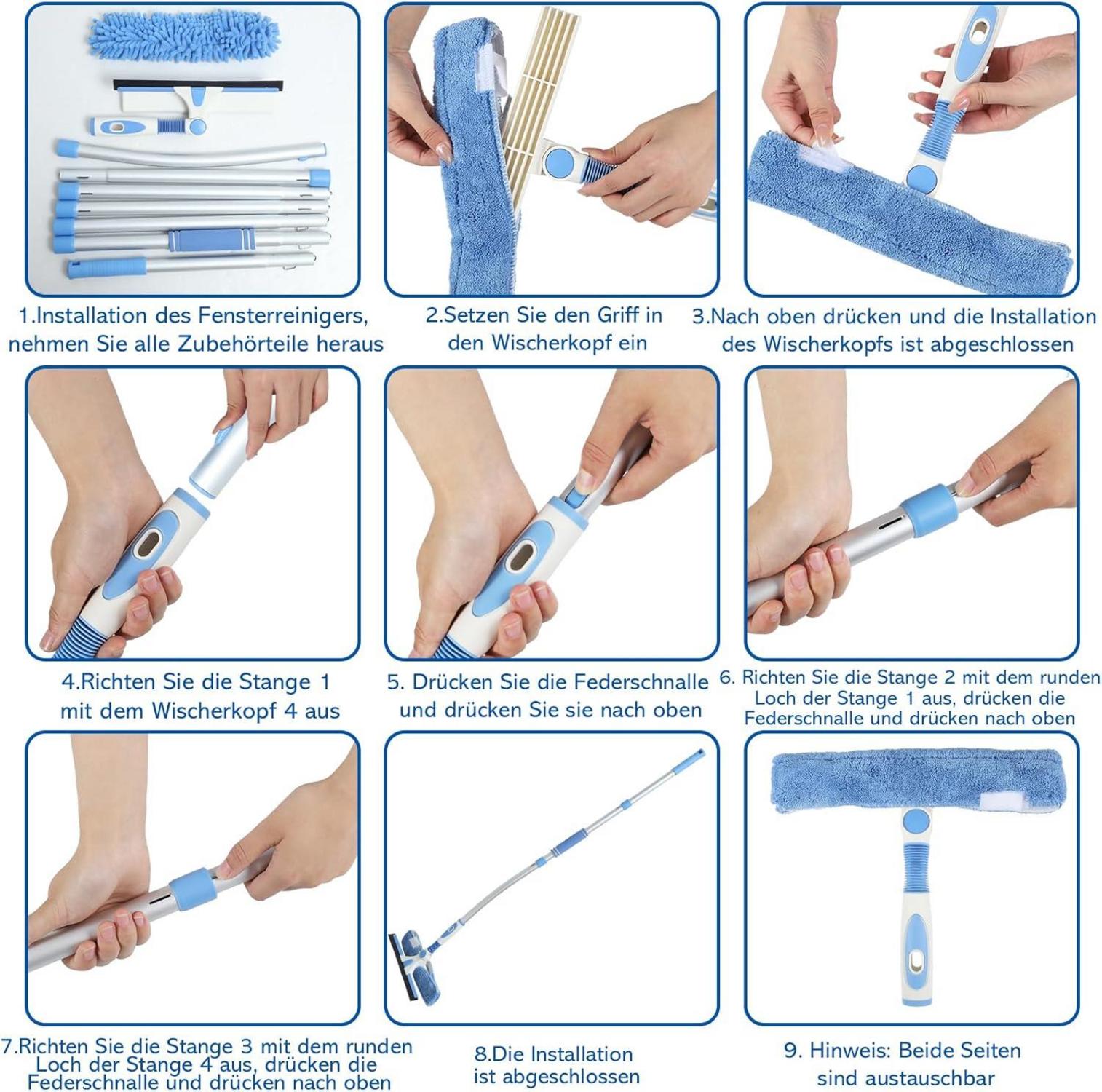 1.Installation des Fensterreinigers, nehmen Sie alle Zubehörteile heraus

2.Setzen Sie den Griff in den Wischerkopf ein

3.Nach oben drücken und die Installation des Wischerkopfs ist abgeschlossen

4.Richten Sie die Stange 1 mit dem Wischerkopf 4 aus

5. Drücken Sie die Federschnalle und drücken Sie sie nach oben

6. Richten Sie die Stange 2 mit dem runden Loch der Stange 1 aus, drücken die Federschnalle und drücken nach oben

7.Richten Sie die Stange 3 mit dem runden Loch der Stange 4 aus, drücken die Federschnalle und drücken nach oben

8.Die Installation ist abgeschlossen

9. Hinweis: Beide Seiten sind austauschbar