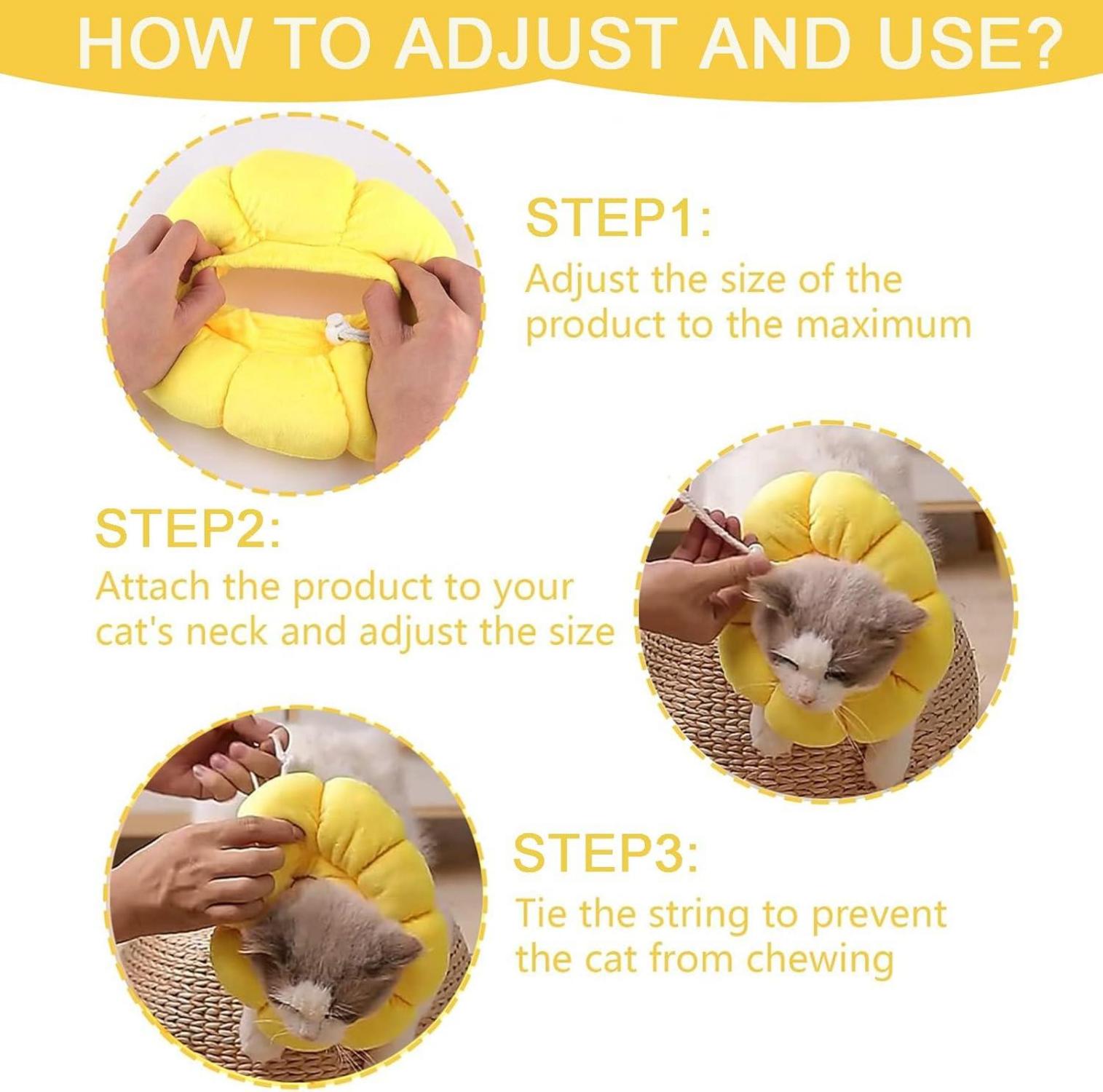 HOW TO ADJUST AND USE?

STEP1:
Adjust the size of the product to the maximum

STEP2:
Attach the product to your cat's neck and adjust the size

STEP3:
Tie the string to prevent the cat from chewing