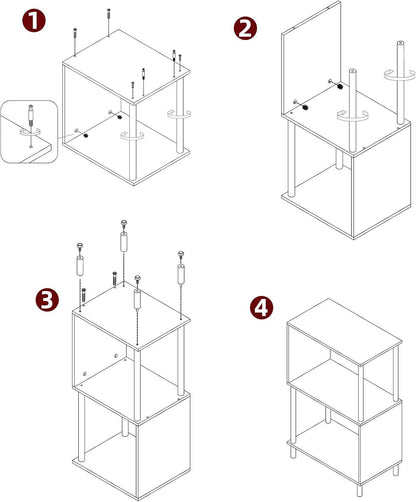 1

2

3

4