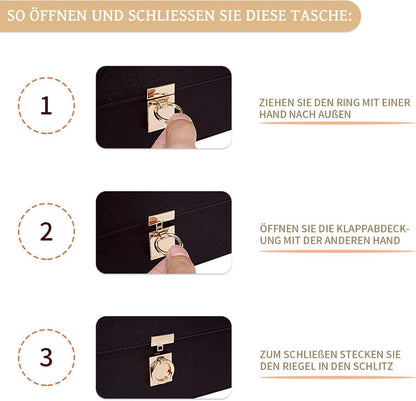 SO ÖFFNEN UND SCHLIESSEN SIE DIESE TASCHE:

1

ZIEHEN SIE DEN RING MIT EINER HAND NACH AUßEN

2

ÖFFNEN SIE DIE KLAPPABDECKUNG MIT DER ANDEREN HAND

3

ZUM SCHLIEßEN STECKEN SIE DEN RIEGEL IN DEN SCHLITZ