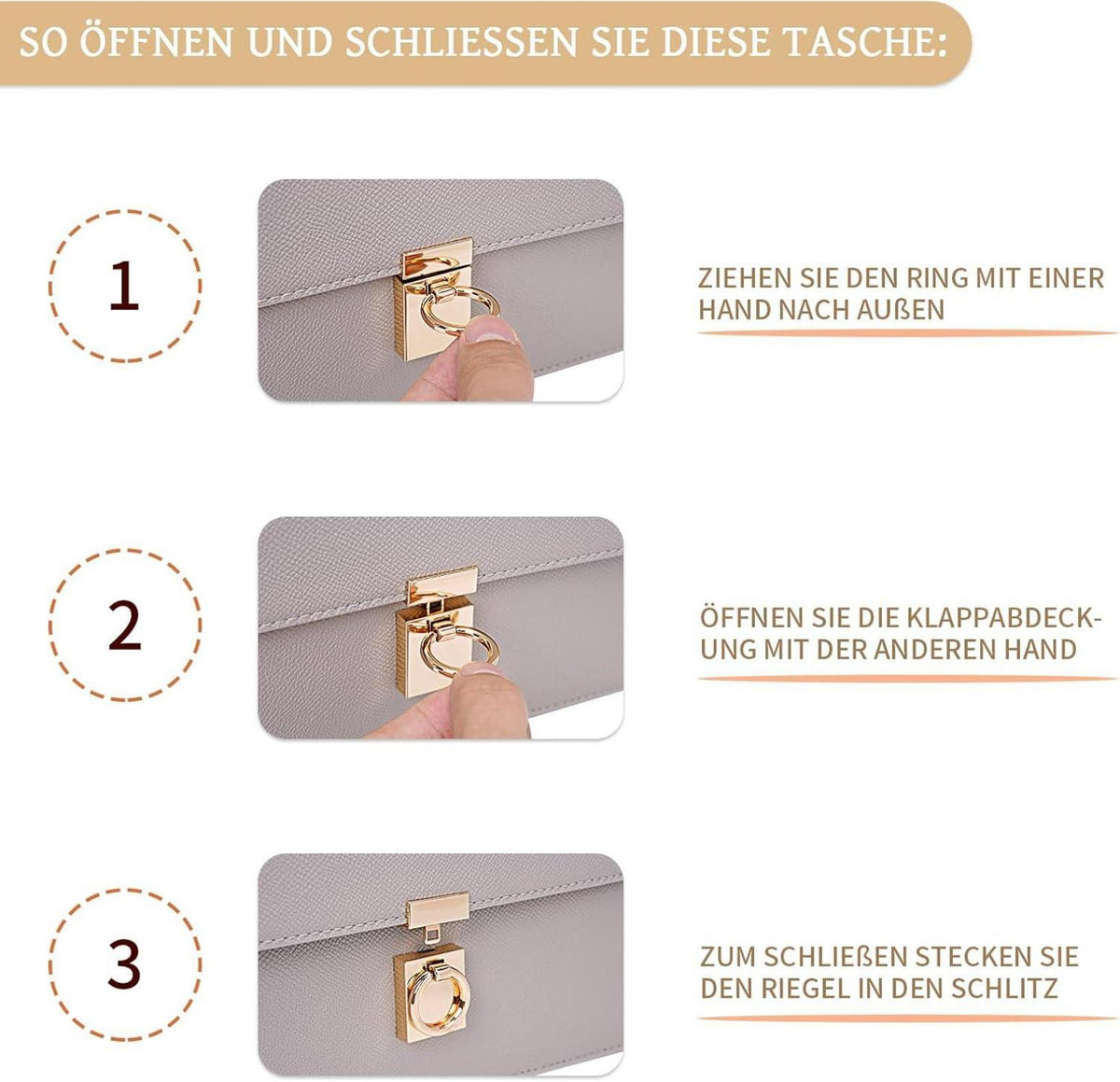 SO ÖFFNEN UND SCHLIESSEN SIE DIESE TASCHE:

1

ZIEHEN SIE DEN RING MIT EINER HAND NACH AUßEN

2

ÖFFNEN SIE DIE KLAPPABDECKUNG MIT DER ANDEREN HAND

3

ZUM SCHLIEßEN STECKEN SIE DEN RIEGEL IN DEN SCHLITZ