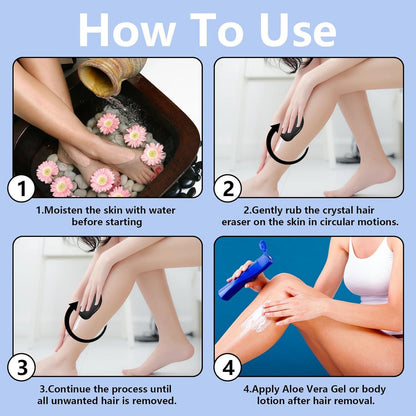 How To Use

1

1.Moisten the skin with water before starting

2

2.Gently rub the crystal hair eraser on the skin in circular motions.

3

3.Continue the process until all unwanted hair is removed.

4

4.Apply Aloe Vera Gel or body lotion after hair removal.