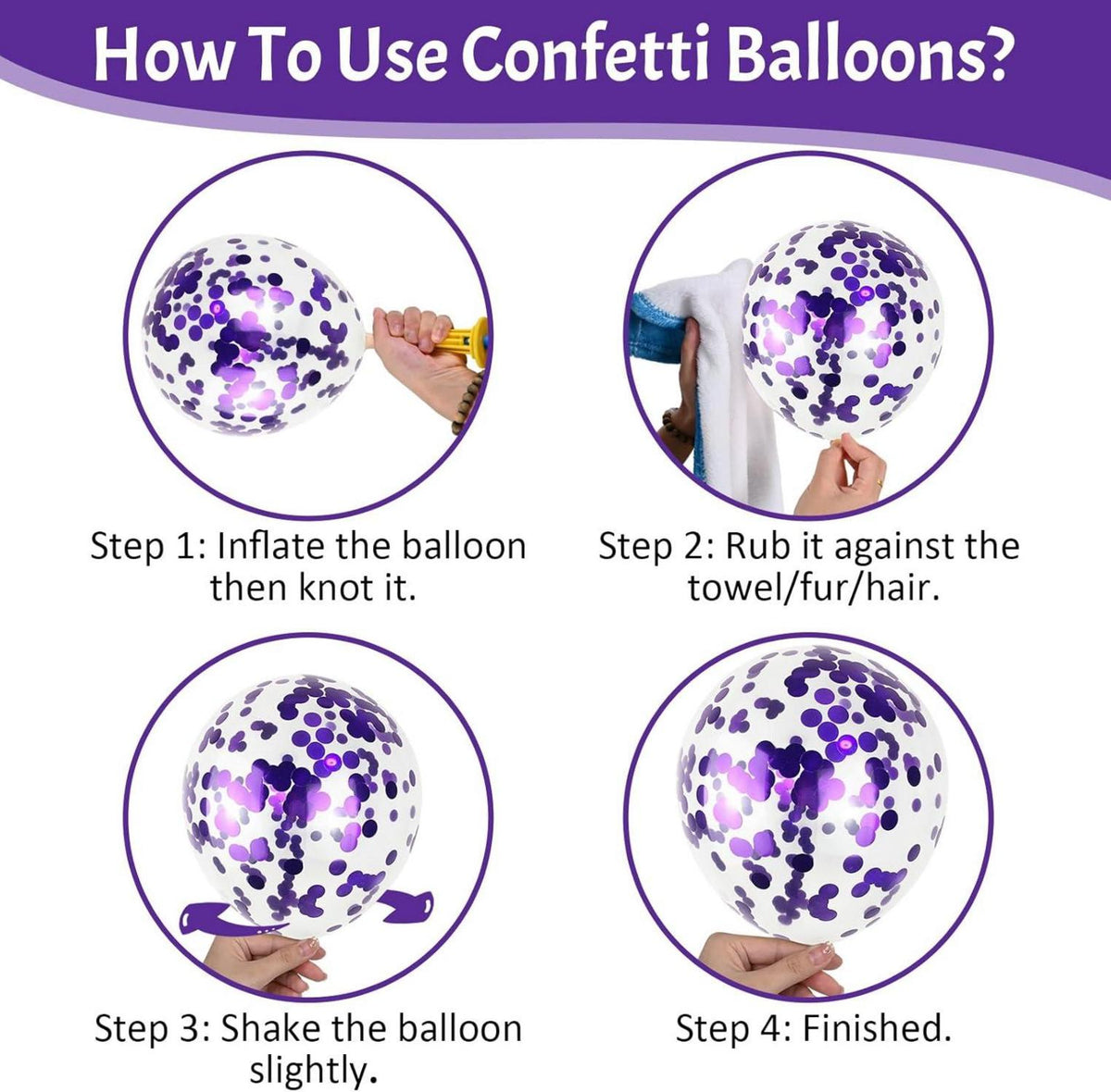 How To Use Confetti Balloons?

Step 1: Inflate the balloon then knot it.

Step 2: Rub it against the towel/fur/hair.

Step 3: Shake the balloon slightly.

Step 4: Finished.