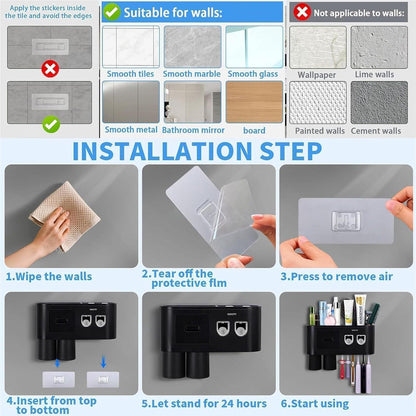 Apply the stickers inside the tile and avoid the edges

Suitable for walls:

Smooth tiles
Smooth marble
Smooth glass
Smooth metal
Bathroom mirror
board

Not applicable to walls:

Wallpaper
Lime walls
Painted walls
Cement walls

INSTALLATION STEP

1.Wipe the walls
2.Tear off the protective flm
3.Press to remove air
4.Insert from top to bottom
5.Let stand for 24 hours
6.Start using