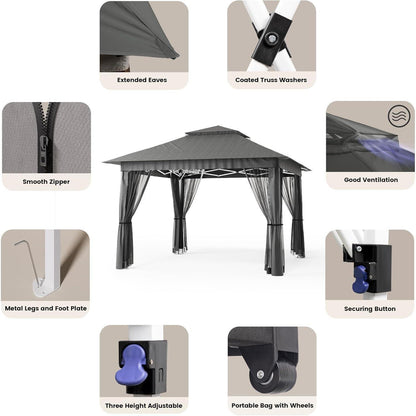 Extended Eaves

Coated Truss Washers

Smooth Zipper

Good Ventilation

Metal Legs and Foot Plate

Securing Button

Three Height Adjustable

Portable Bag with Wheels