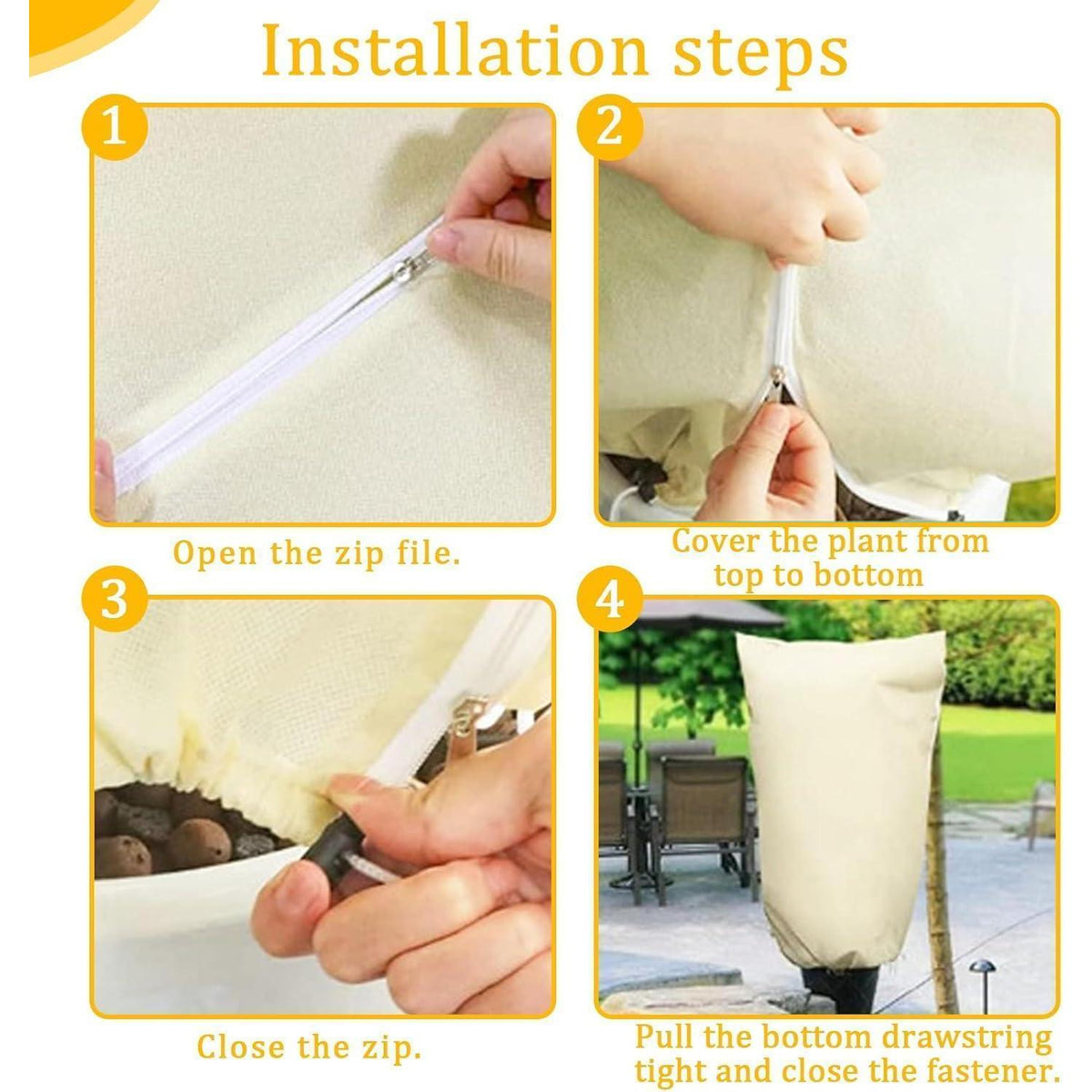 Installation steps

1

Open the zip file.

2

Cover the plant from top to bottom

3

Close the zip.

4

Pull the bottom drawstring tight and close the fastener.