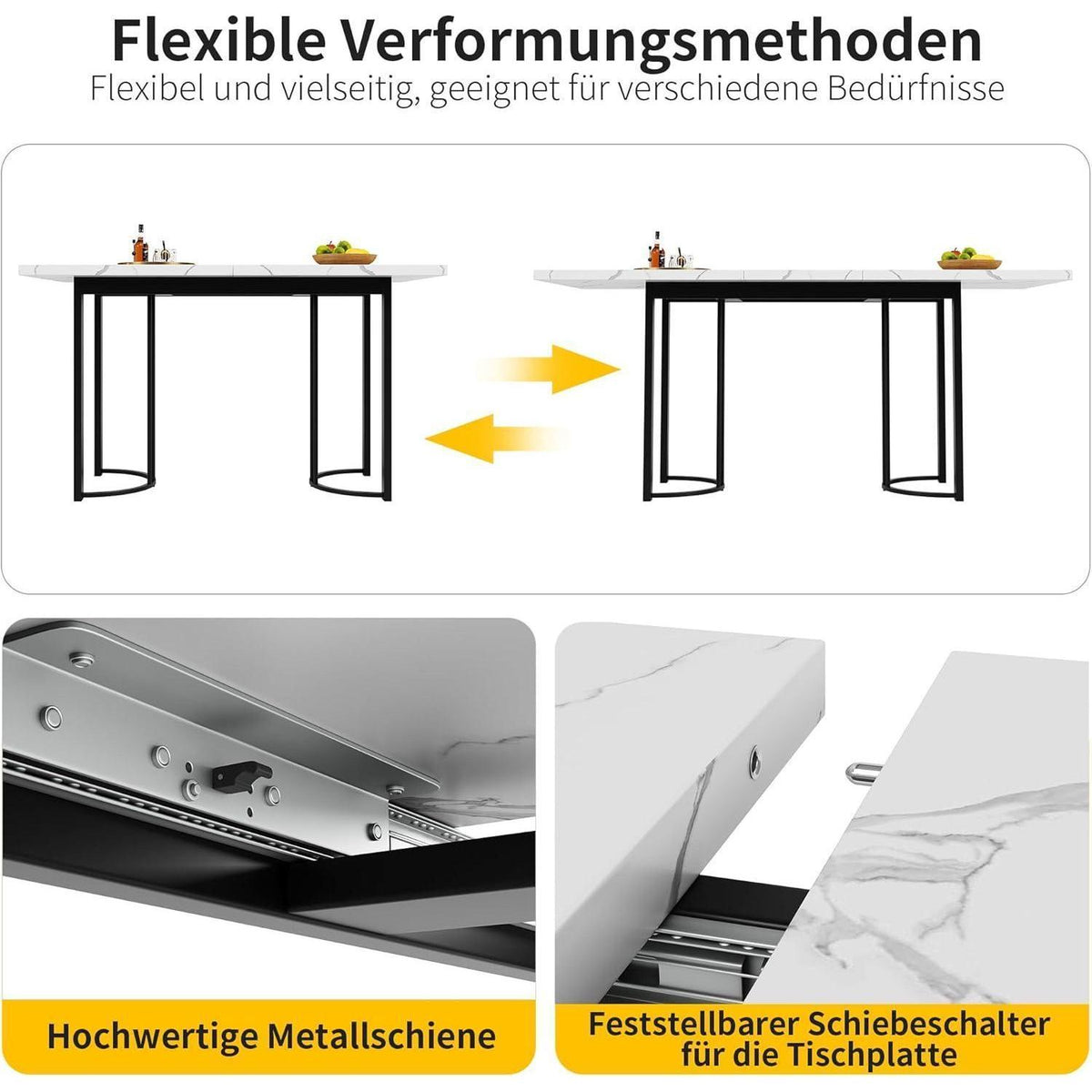 Flexible Verformungsmethoden

Flexibel und vielseitig, geeignet für verschiedene Bedürfnisse

Hochwertige Metallschiene

Feststellbarer Schiebeschalter für die Tischplatte