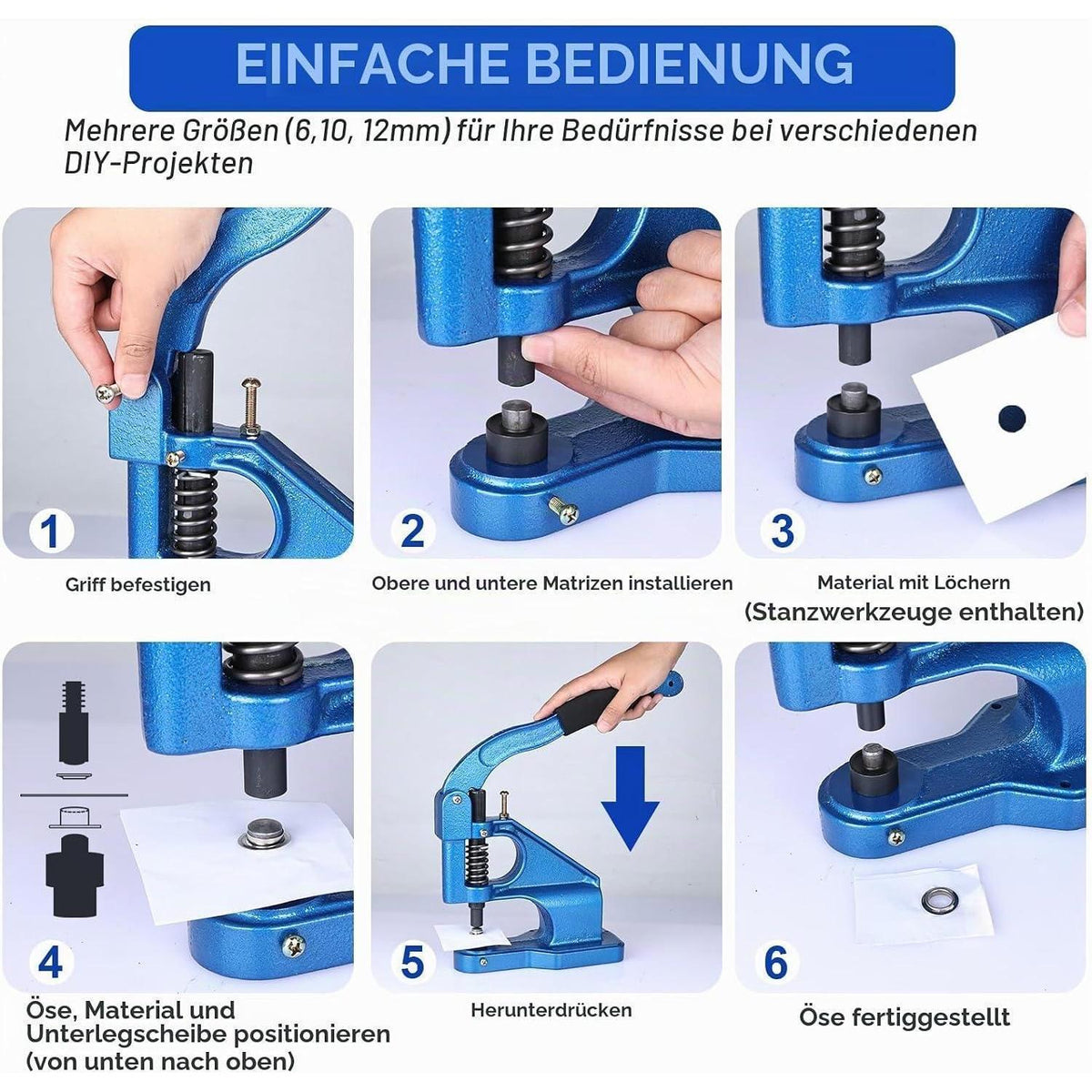 EINFACHE BEDIENUNG

Mehrere Größen (6,10, 12mm) für Ihre Bedürfnisse bei verschiedenen DIY-Projekten

1

Griff befestigen

2

Obere und untere Matrizen installieren

3

Material mit Löchern
(Stanzwerkzeuge enthalten)

4

Öse, Material und Unterlegscheibe positionieren (von unten nach oben)

5

Herunterdrücken

6

Öse fertiggestellt