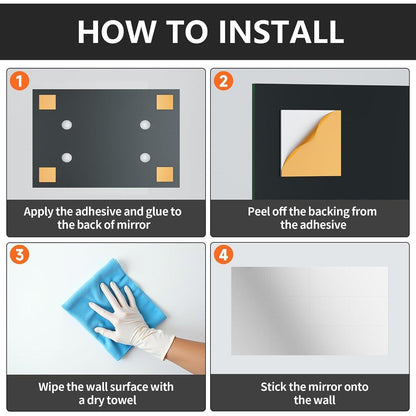 HOW TO INSTALL

1

Apply the adhesive and glue to the back of mirror

2

Peel off the backing from the adhesive

3

Wipe the wall surface with a dry towel

4

Stick the mirror onto the wall