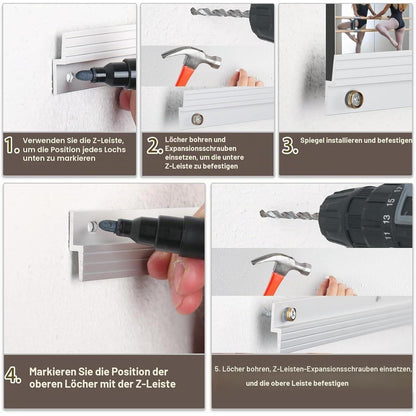 1. Verwenden Sie die Z-Leiste, um die Position jedes Lochs unten zu markieren

2. Löcher bohren und Expansionsschrauben einsetzen, um die untere Z-Leiste zu befestigen

3. Spiegel installieren und befestigen

4. Markieren Sie die Position der oberen Löcher mit der Z-Leiste

5. Löcher bohren, Z-Leisten-Expansionsschrauben einsetzen, und die obere Leiste befestigen