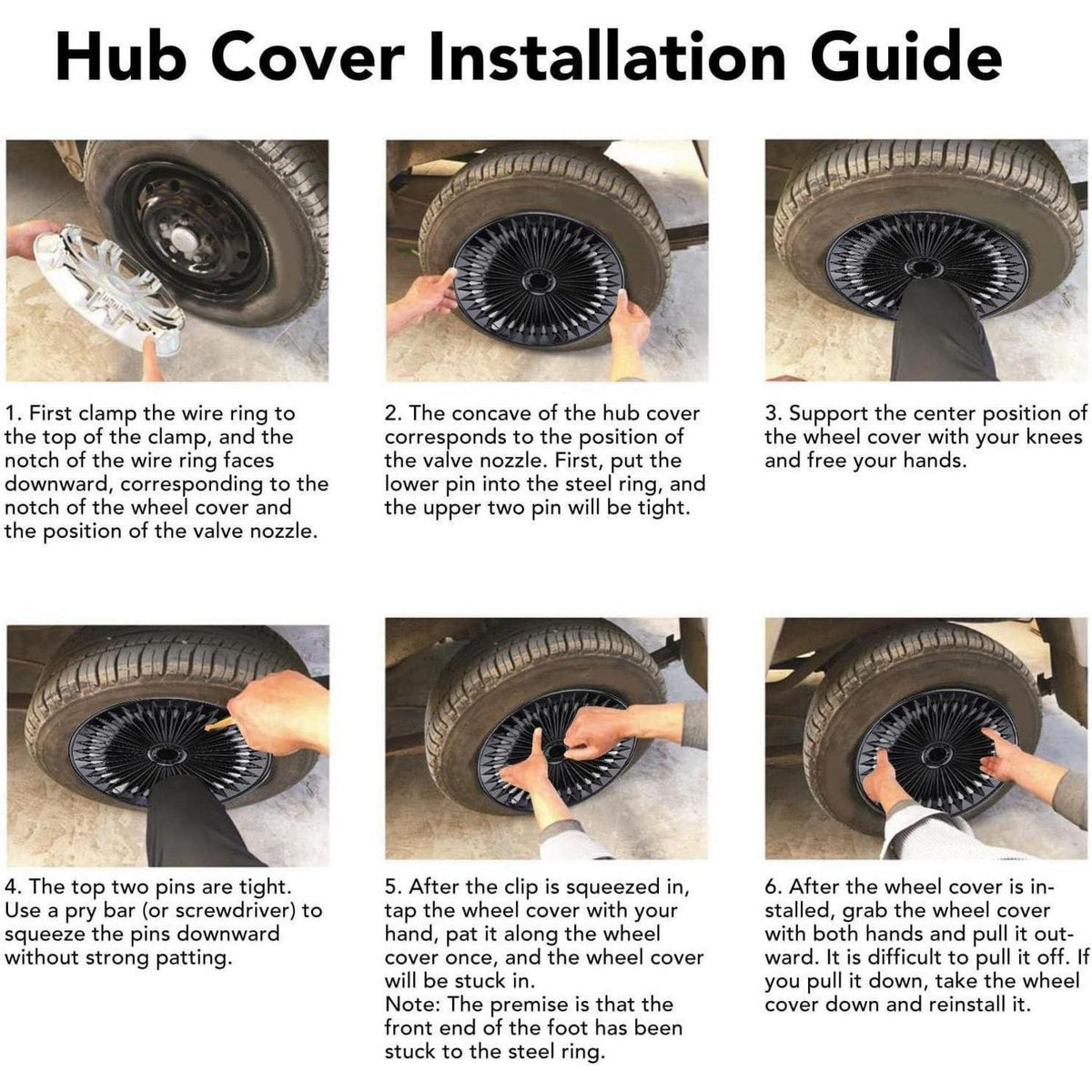 Hub Cover Installation Guide

1. First clamp the wire ring to the top of the clamp, and the notch of the wire ring faces downward, corresponding to the notch of the wheel cover and the position of the valve nozzle.

2. The concave of the hub cover corresponds to the position of the valve nozzle. First, put the lower pin into the steel ring, and the upper two pin will be tight.

3. Support the center position of the wheel cover with your knees and free your hands.

4. The top two pins are tight. Use a pry bar (or screwdriver) to squeeze the pins downward without strong patting.

5. After the clip is squeezed in, tap the wheel cover with your hand, pat it along the wheel cover once, and the wheel cover will be stuck in.
Note: The premise is that the front end of the foot has been stuck to the steel ring.

6. After the wheel cover is installed, grab the wheel cover with both hands and pull it outward. It is difficult to pull it off. If you pull it down, take the wheel cover down and reinstall it.