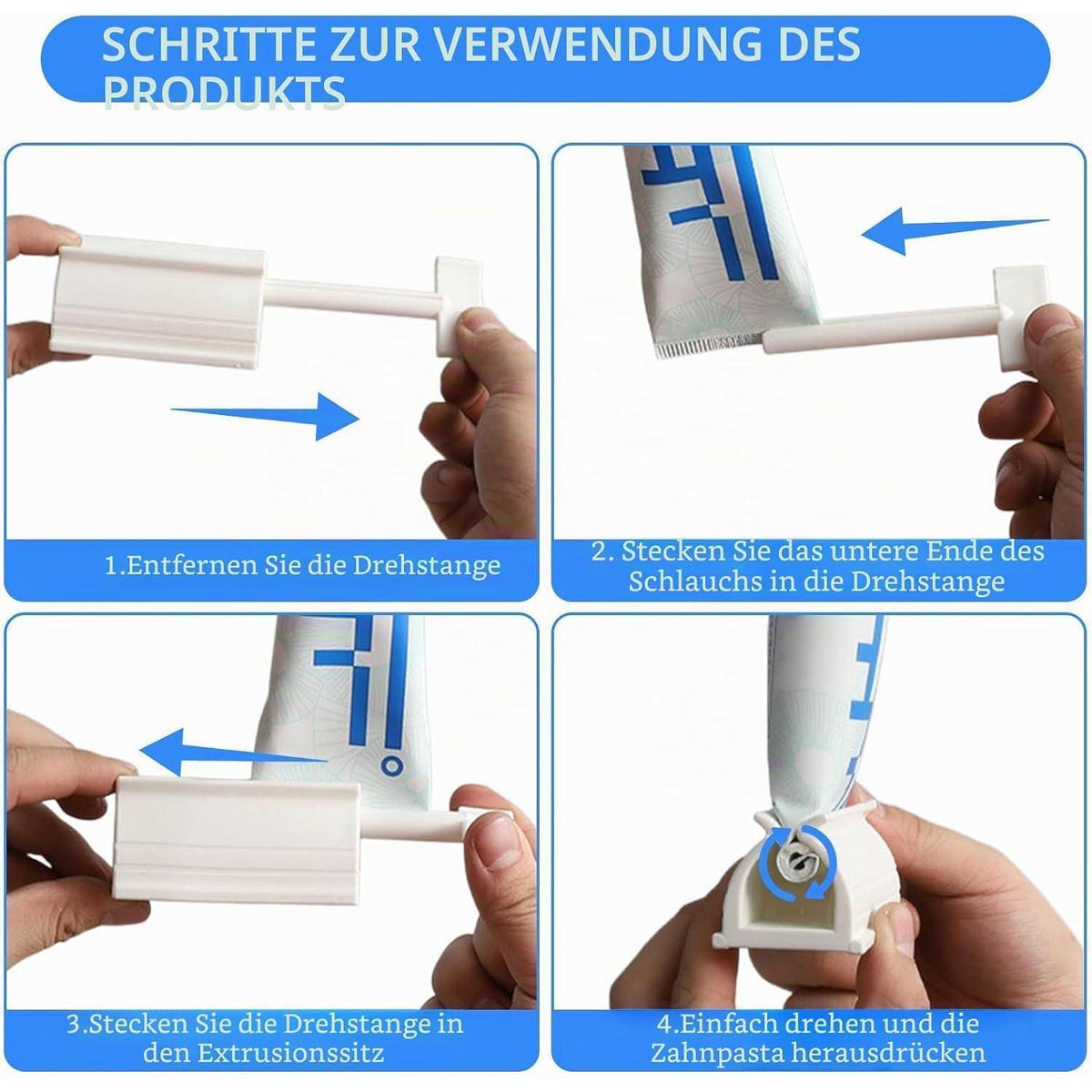 SCHRITTE ZUR VERWENDUNG DES PRODUKTS

1.Entfernen Sie die Drehstange

2. Stecken Sie das untere Ende des Schlauchs in die Drehstange

3.Stecken Sie die Drehstange in den Extrusionssitz

4.Einfach drehen und die Zahnpasta herausdrücken