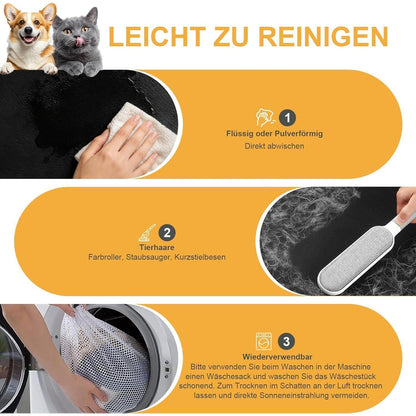 LEICHT ZU REINIGEN

1
Flüssig oder Pulverförmig
Direkt abwischen

2
Tierhaare
Farbroller, Staubsauger, Kurzstielbesen

3
Wiederverwendbar
Bitte verwenden Sie beim Waschen in der Maschine einen Wäschesack und waschen Sie das Wäschestück schonend. Zum Trocknen im Schatten an der Luft trocknen lassen und direkte Sonneneinstrahlung vermeiden.