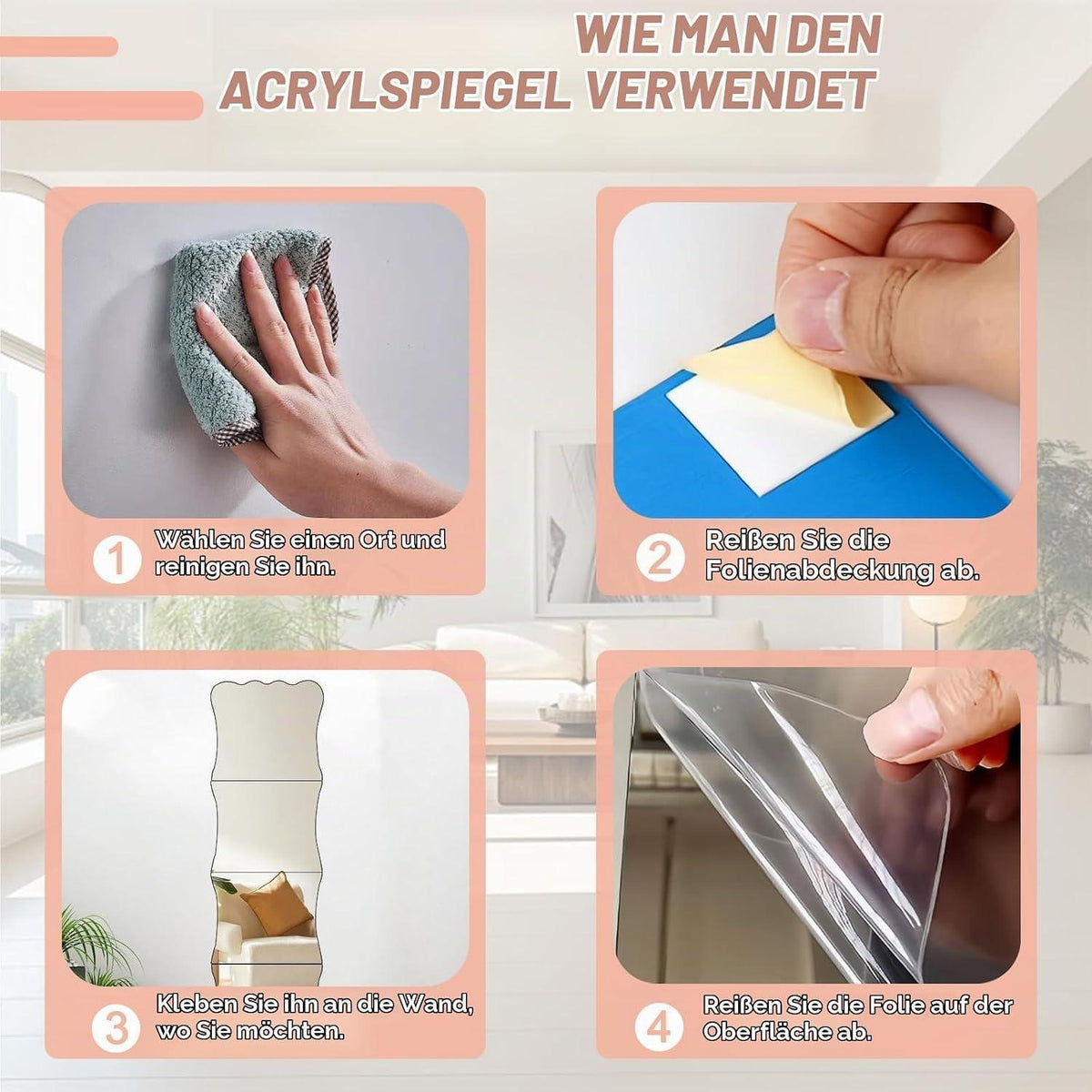 WIE MAN DEN ACRYLSPIEGEL VERWENDET

1 Wählen Sie einen Ort und reinigen Sie ihn.

2 Reißen Sie die Folienabdeckung ab.

3 Kleben Sie ihn an die Wand, wo Sie möchten.

4 Reißen Sie die Folie auf der Oberfläche ab.