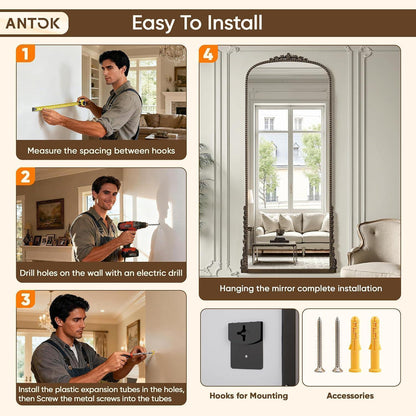 ANTOK

Easy To Install

1

Measure the spacing between hooks

2

Drill holes on the wall with an electric drill

3

Install the plastic expansion tubes in the holes, then Screw the metal screws into the tubes

4

Hanging the mirror complete installation

Hooks for Mounting

Accessories