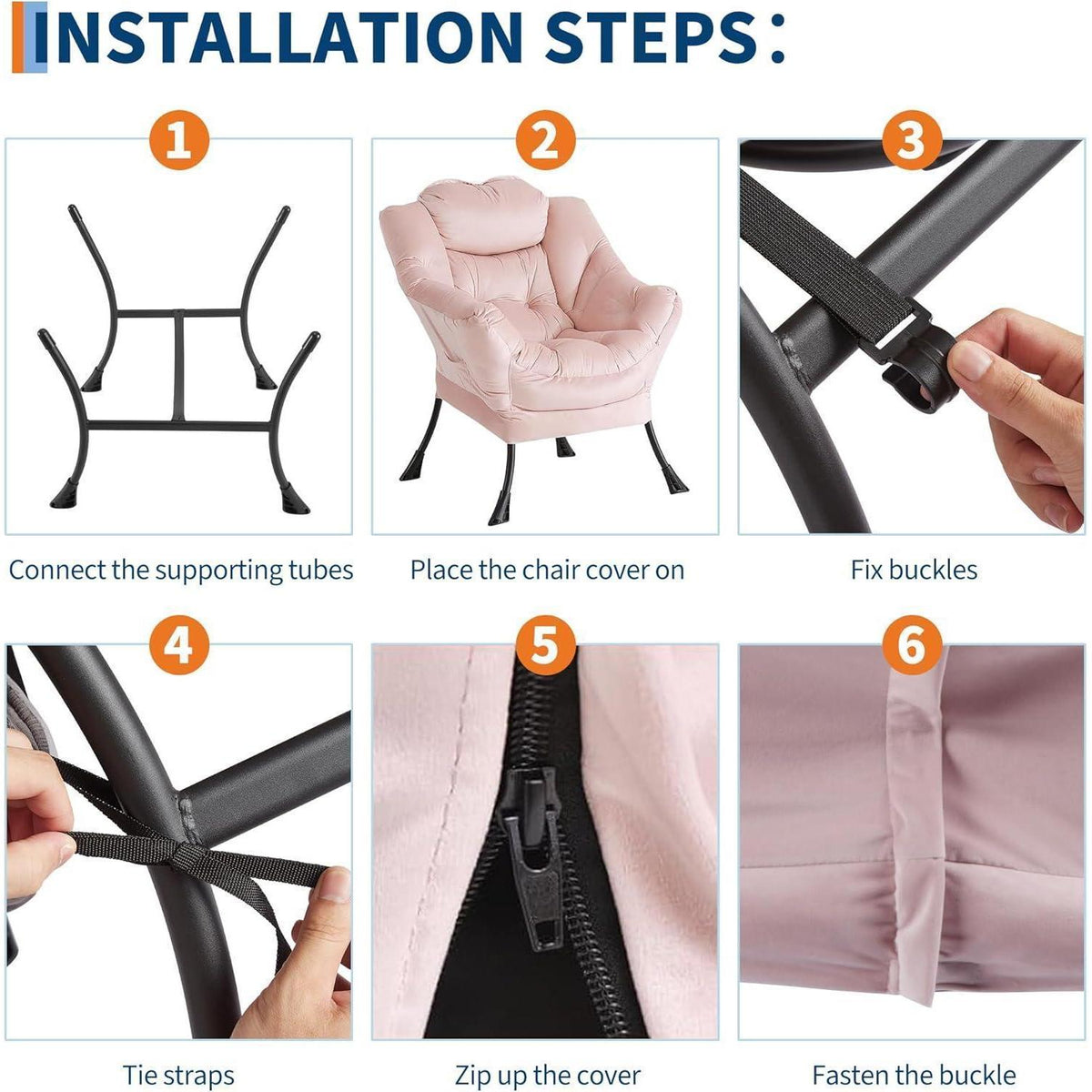 INSTALLATION STEPS:

1

Connect the supporting tubes

2

Place the chair cover on

3

Fix buckles

4

Tie straps

5

Zip up the cover

6

Fasten the buckle