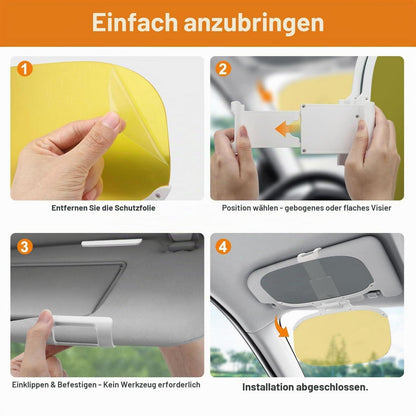 Einfach anzubringen

1

Entfernen Sie die Schutzfolie

2

Position wählen - gebogenes oder flaches Visier

3

Einklippen & Befestigen - Kein Werkzeug erforderlich

4

Installation abgeschlossen.