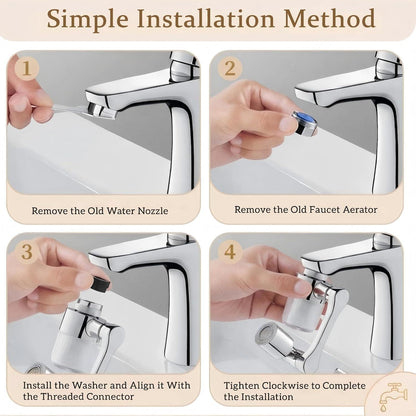 Simple Installation Method

1

Remove the Old Water Nozzle

2

Remove the Old Faucet Aerator

3

Install the Washer and Align it With the Threaded Connector

4

Tighten Clockwise to Complete the Installation